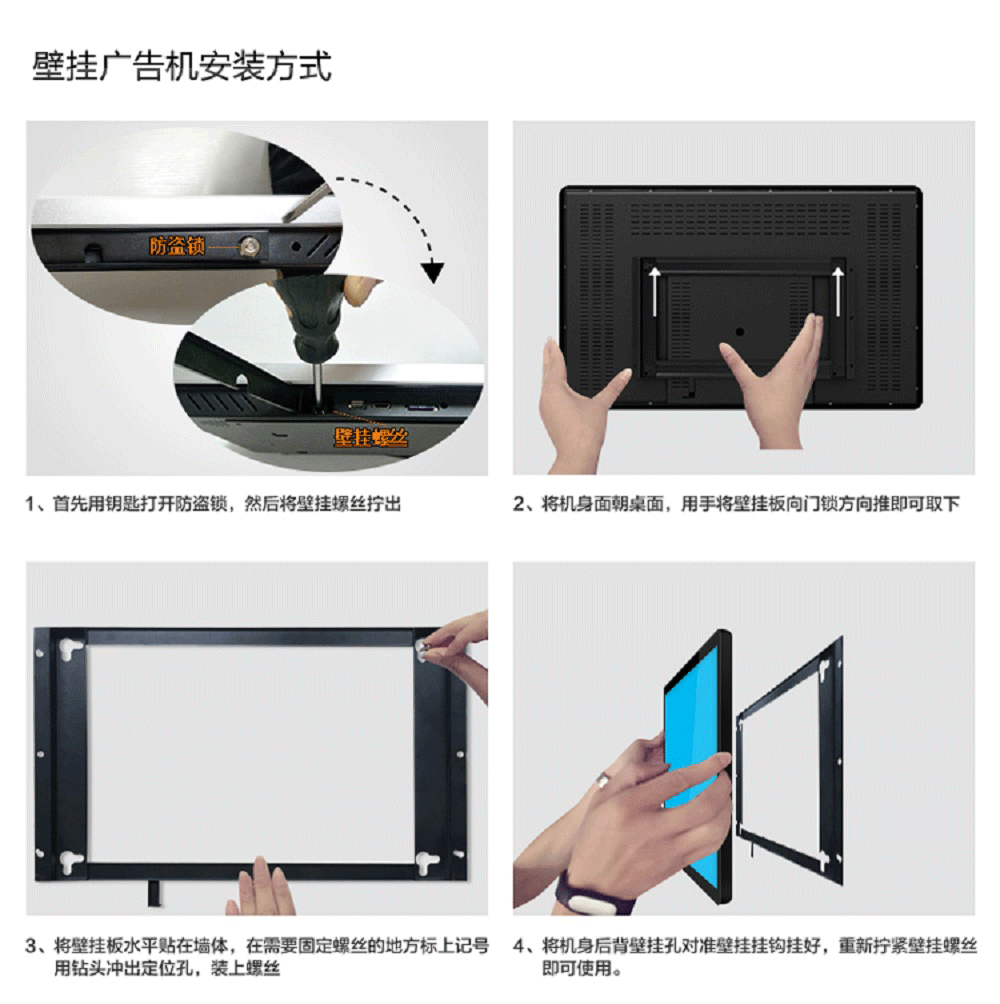 壁挂广告机安装方式

防盗锁

壁挂螺丝

1、首先用钥匙打开防盗锁，然后将壁挂螺丝拧出

2、将机身面朝桌面，用手将壁挂板向门锁方向推即可取下

3、将壁挂板水平贴在墙体，在需要固定螺丝的地方标上记号用钻头冲出定位孔，装上螺丝

4、将机身后背壁挂孔对准壁挂挂钩挂好，重新拧紧壁挂螺丝即可使用。